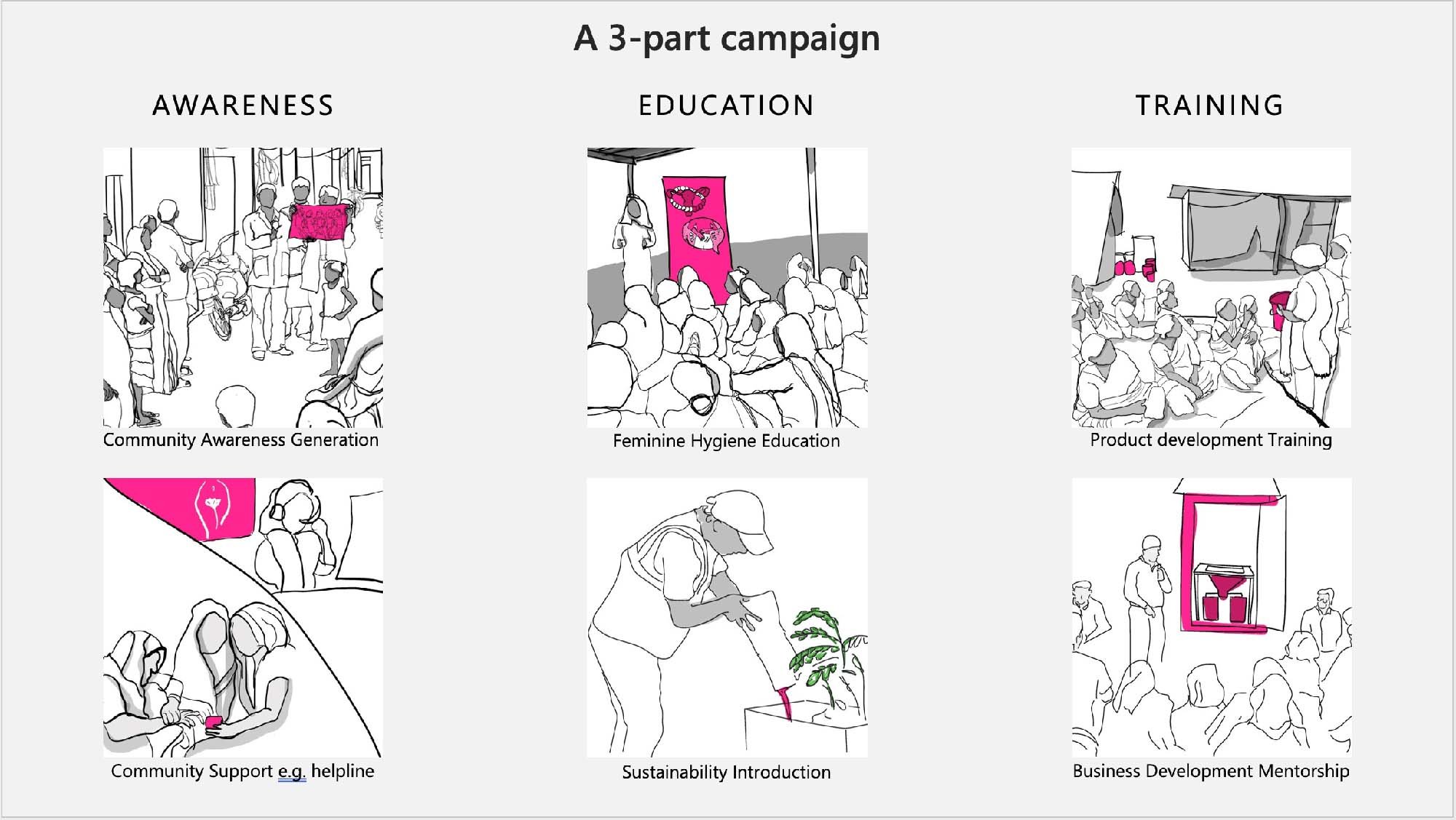 A 3-part campaign

AWARENESS

Community Awareness Generation

Community Support e.g. helpline

EDUCATION

Feminine Hygiene Education

Sustainability Introduction

TRAINING

Product development Training

Business Development Mentorship